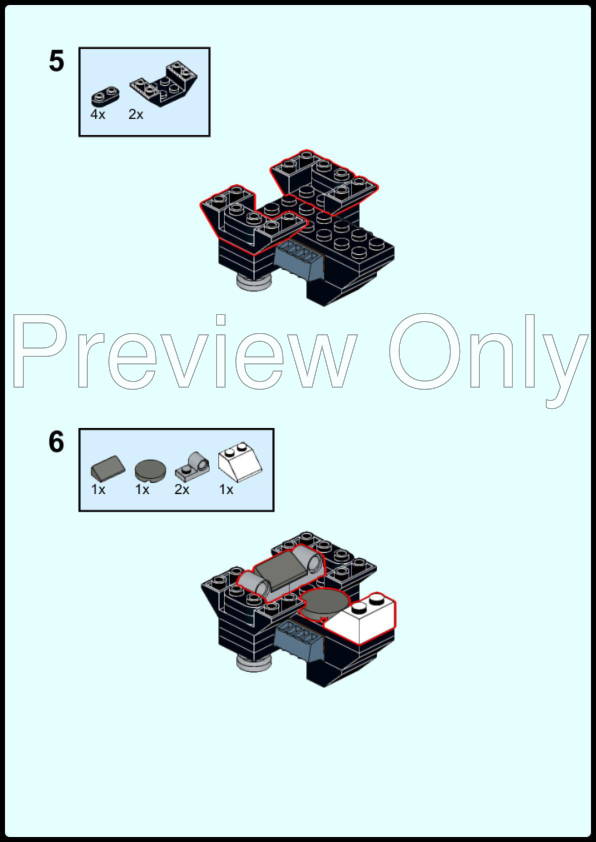 5

4x 2x

Preview Only

6

1x 1x 2x 1x