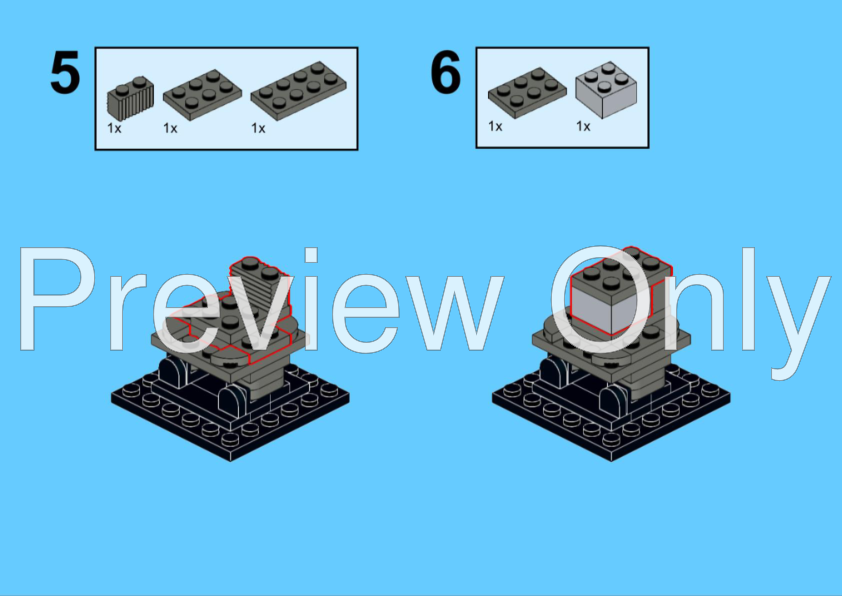 5

1x 1x 1x

6

1x 1x

Preview Only