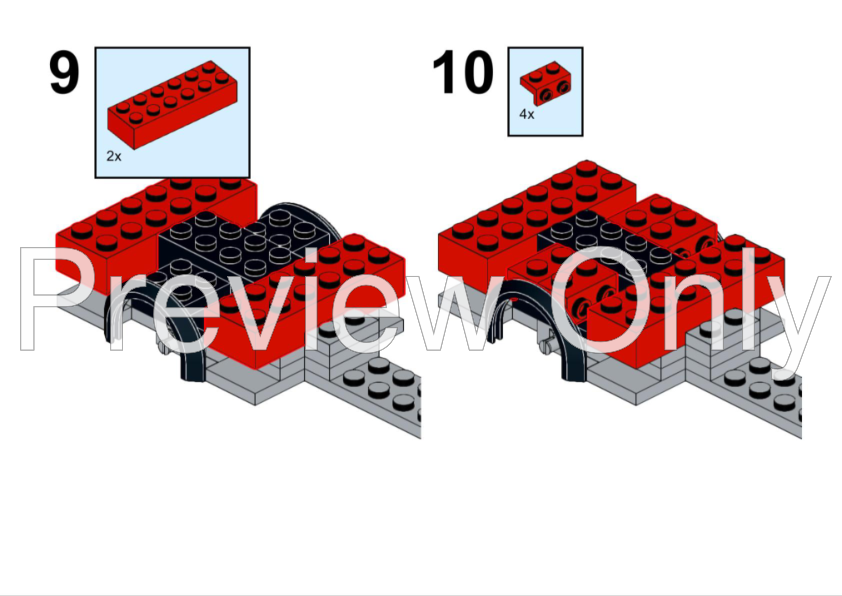 9

2x

10

4x

Preview Only