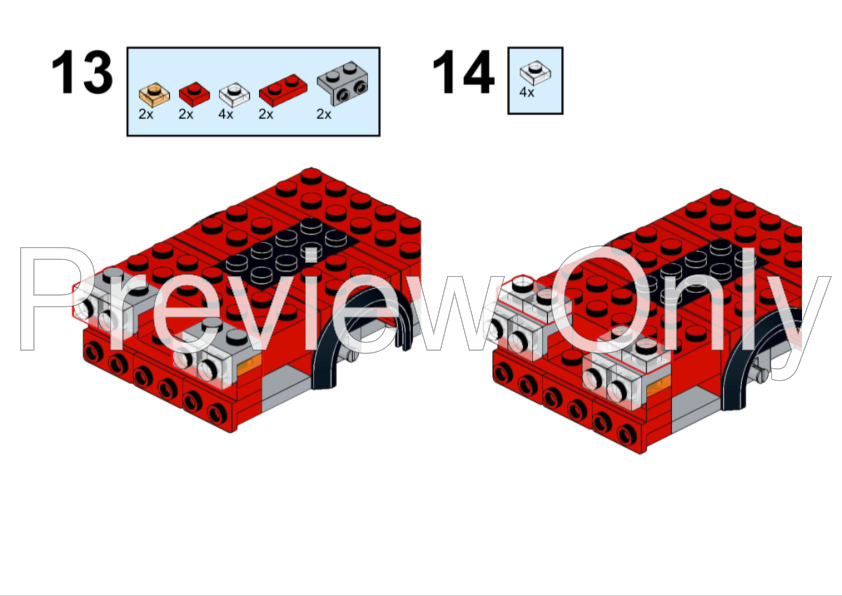 13

2x 2x 4x 2x 2x

14

4x

Preview Only