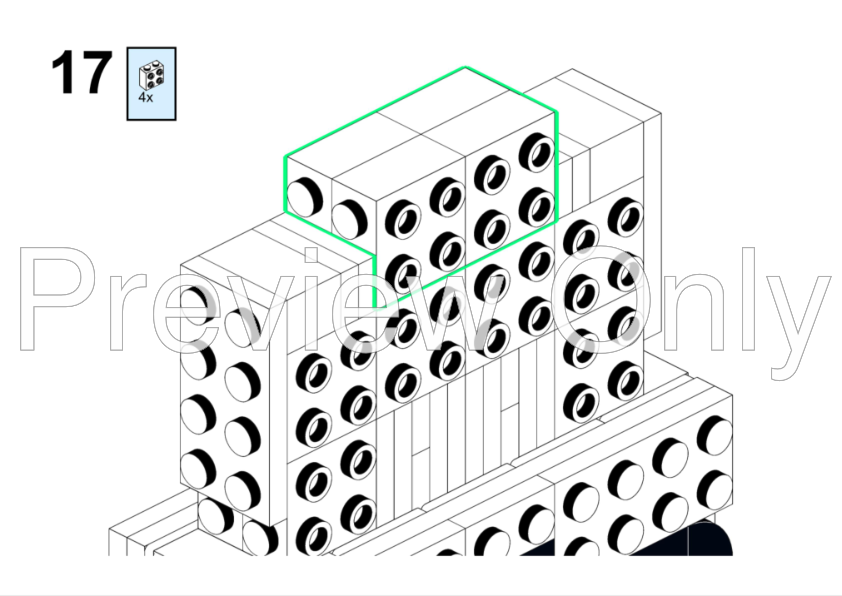 17

4x

Preview Only