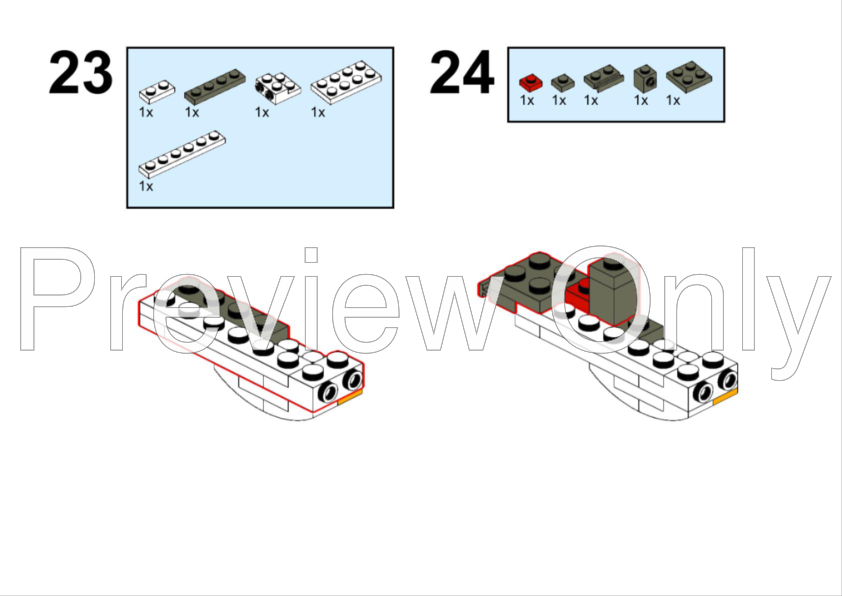 23

1x 1x 1x 1x

1x

24

1x 1x 1x 1x 1x

Preview Only