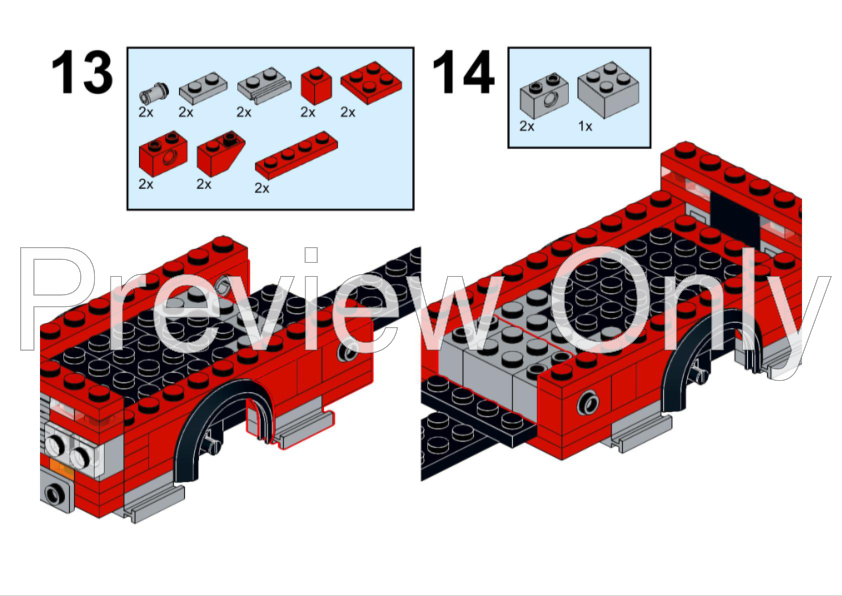 13

2x 2x 2x 2x 2x

2x 2x 2x

14

2x 1x

Preview Only