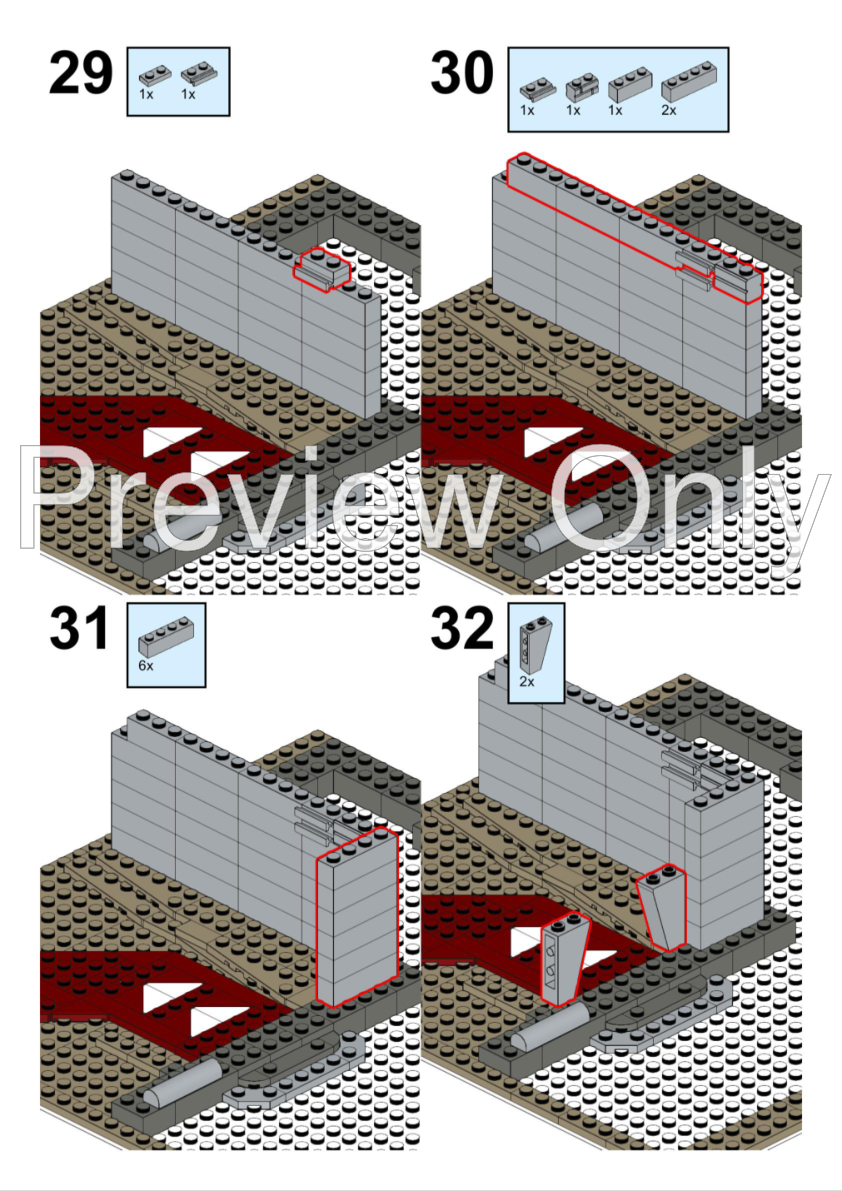 29
1x 1x

30
1x 1x 1x 2x

Preview Only

31
6x

32
2x