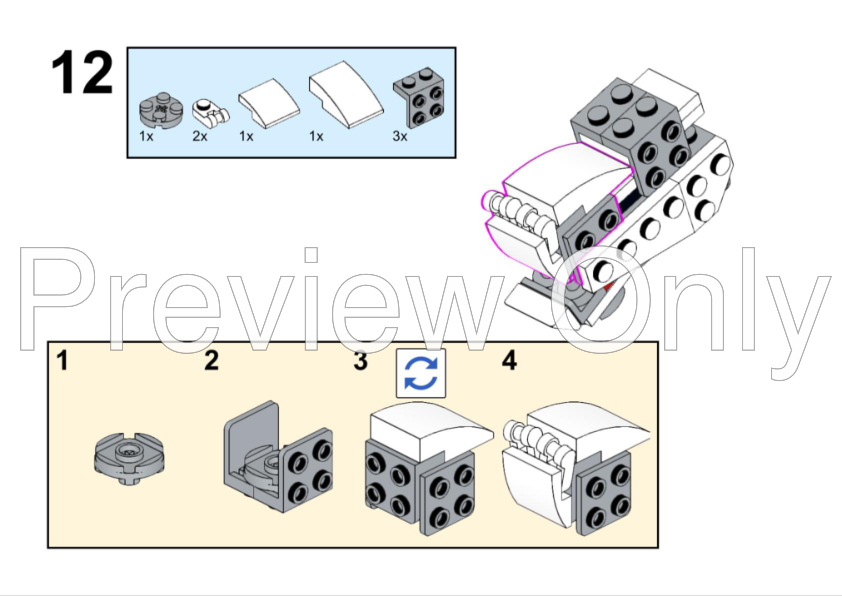 12

1x 2x 1x 1x 3x

Preview Only

1 2 3 4