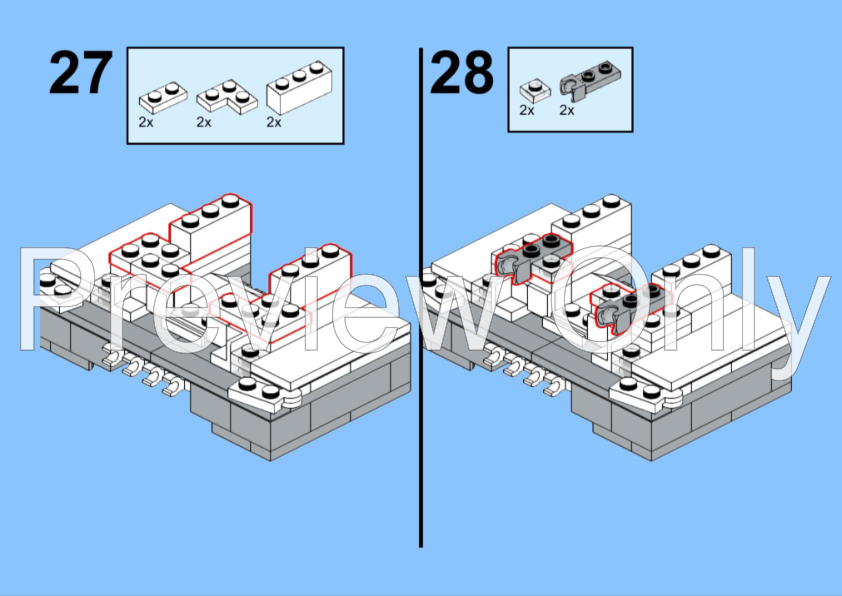 27

2x 2x 2x

28

2x 2x

Preview Only