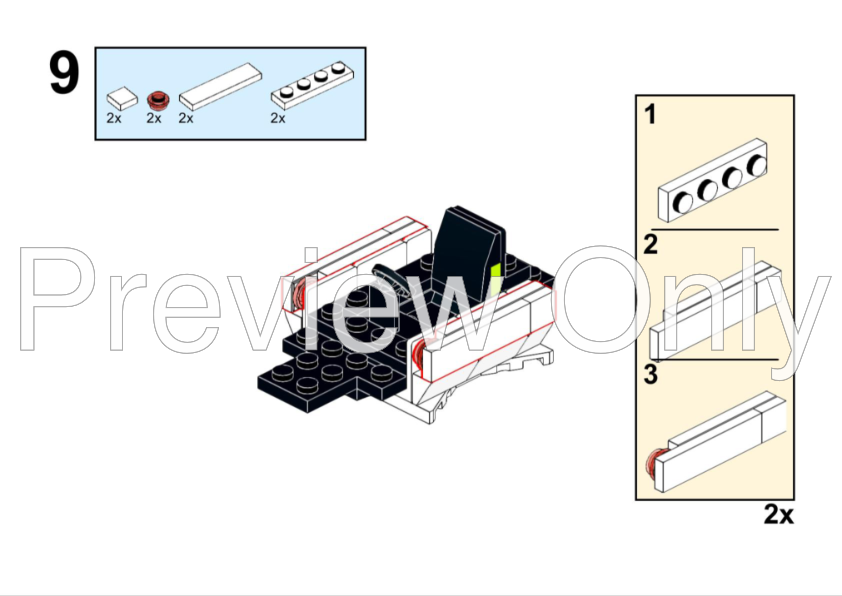 9

2x 2x 2x 2x

Preview Only

1

2

3

2x