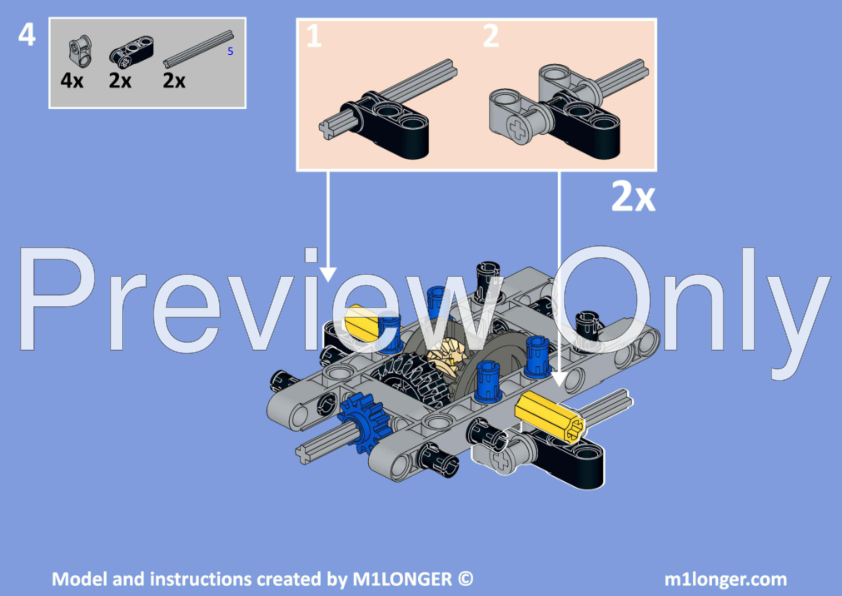 4

4x 2x 2x 5

1 2

2x

Preview Only

Model and instructions created by M1LONGER ©

m1longer.com