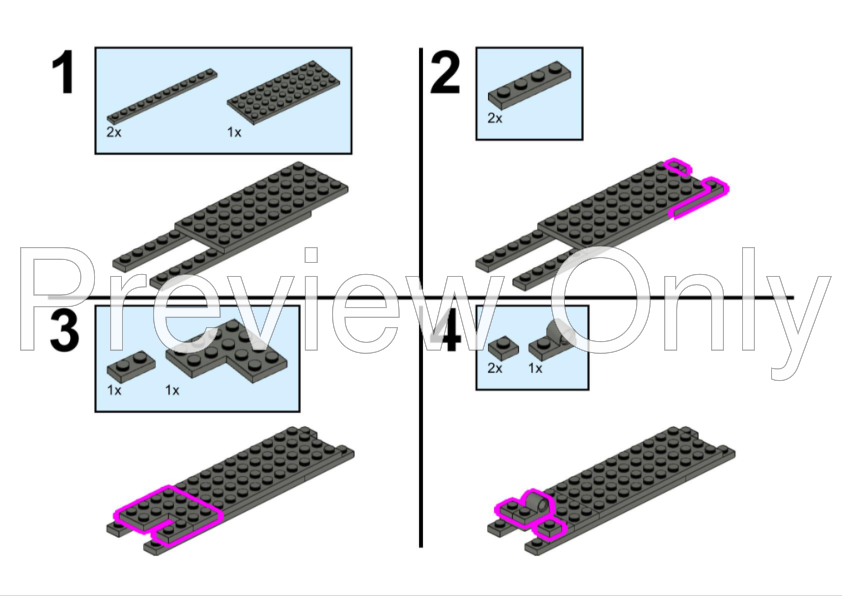 1

2x 1x

2

2x

Preview Only

3

1x 1x

4

2x 1x