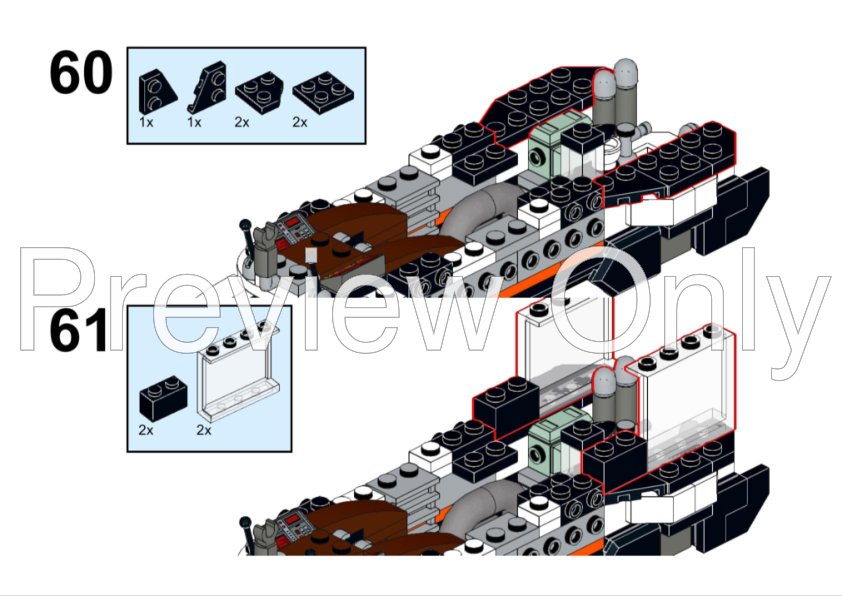 60

1x 1x 2x 2x

Preview Only

61

2x 2x