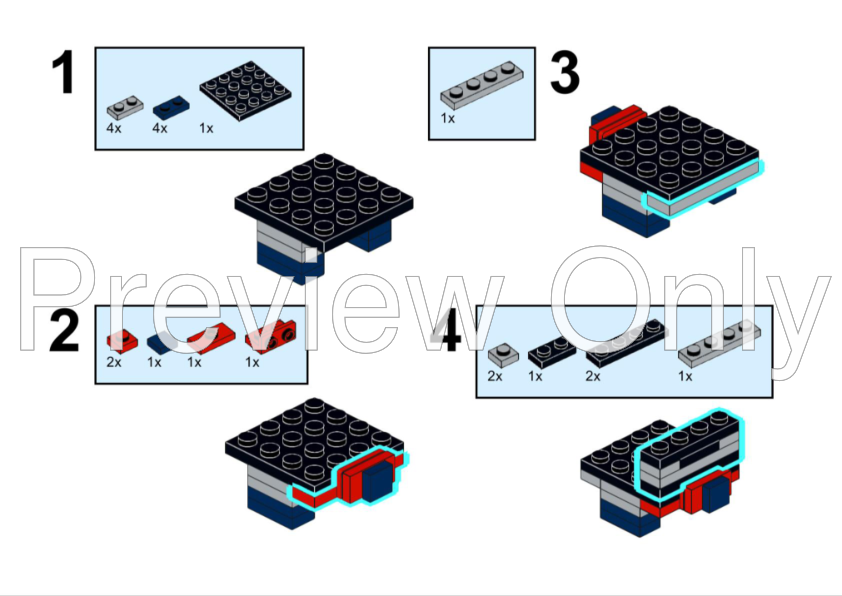 1

4x 4x 1x

3

1x

Preview Only

2

2x 1x 1x 1x

4

2x 1x 2x 1x