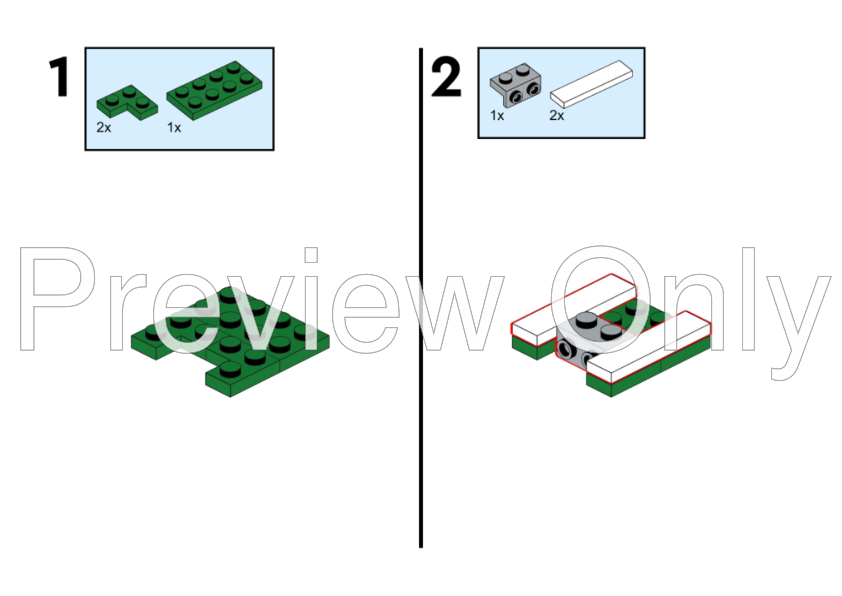 1

2x 1x

2

1x 2x

Preview Only