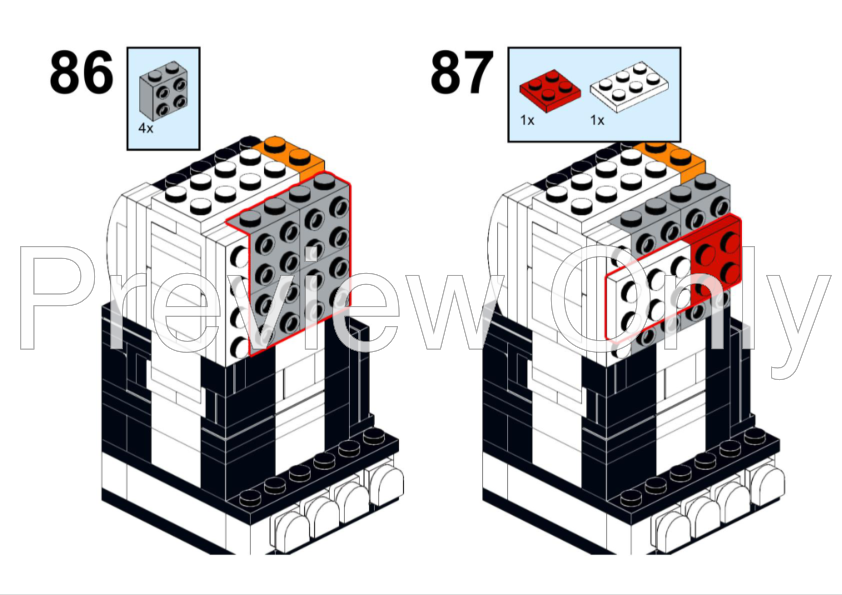 86

4x

87

1x

1x

Preview Only