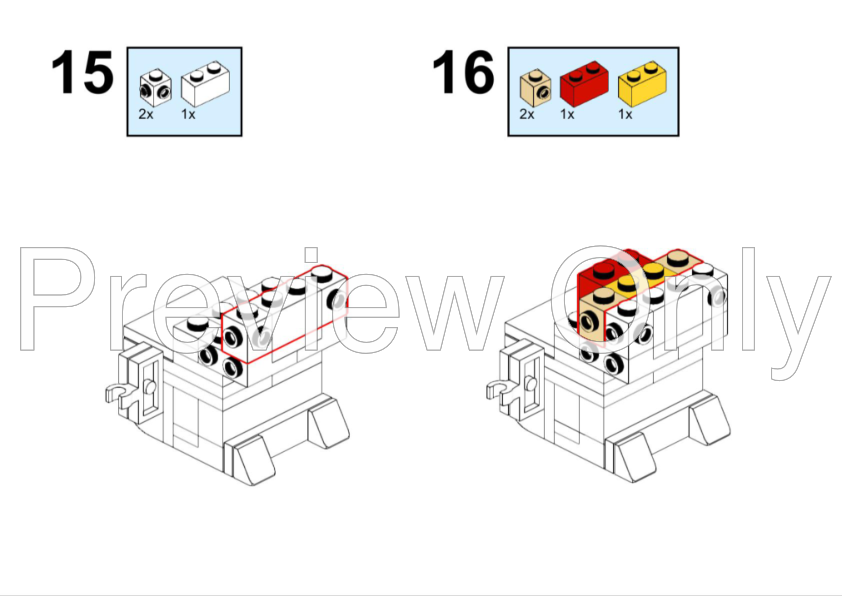 15

2x 1x

16

2x 1x 1x

Preview Only