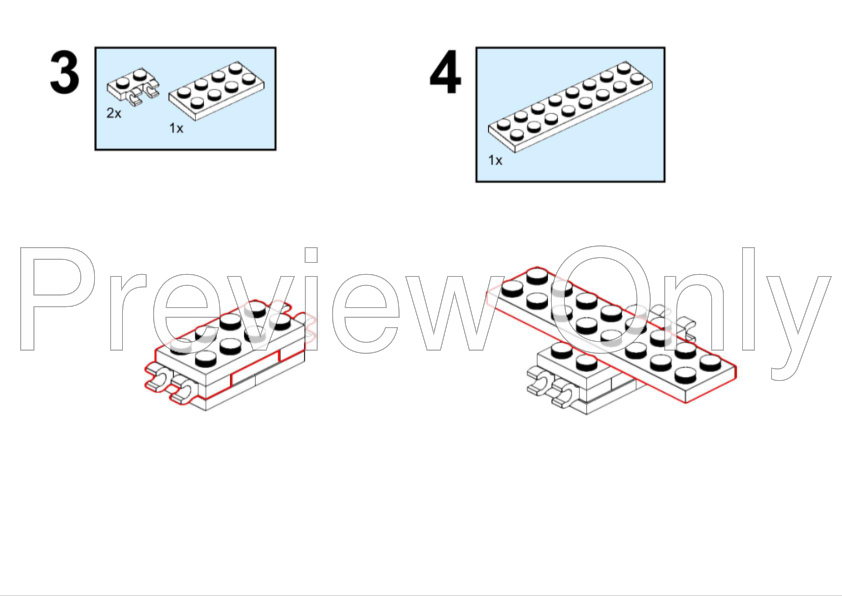 3

2x

1x

4

1x

Preview Only