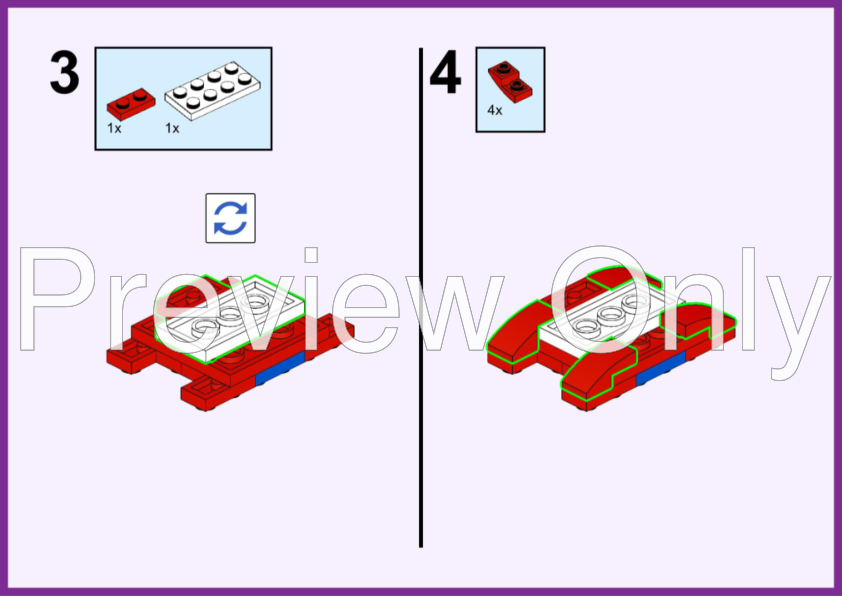 3
1x 1x

4
4x

Preview Only