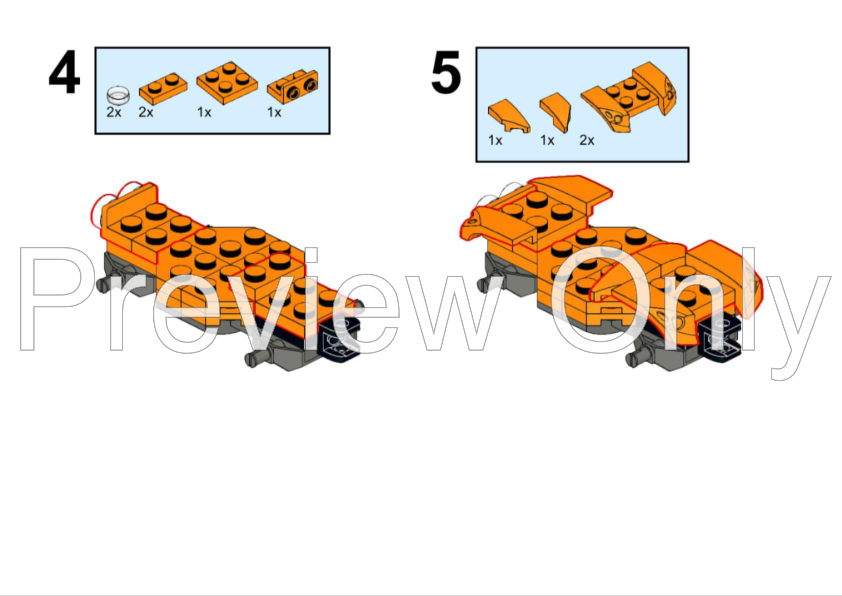 4
2x 2x 1x 1x

5
1x 1x 2x

Preview Only