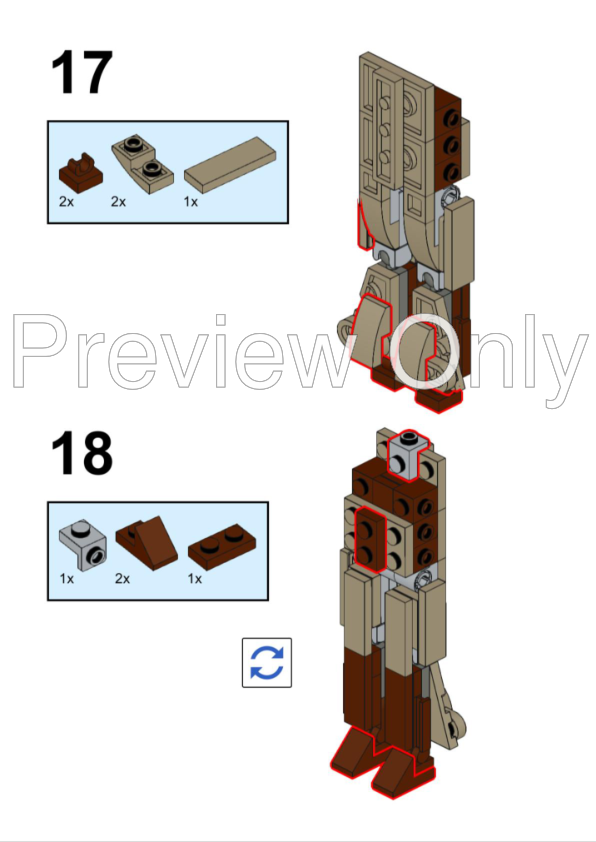 17

2x 2x 1x

Preview Only

18

1x 2x 1x