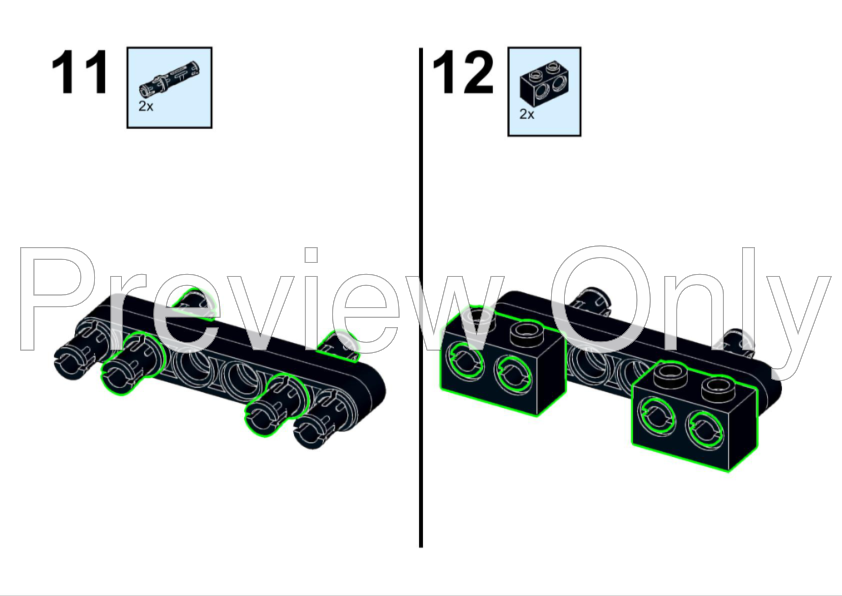 11
2x

12
2x

Preview Only