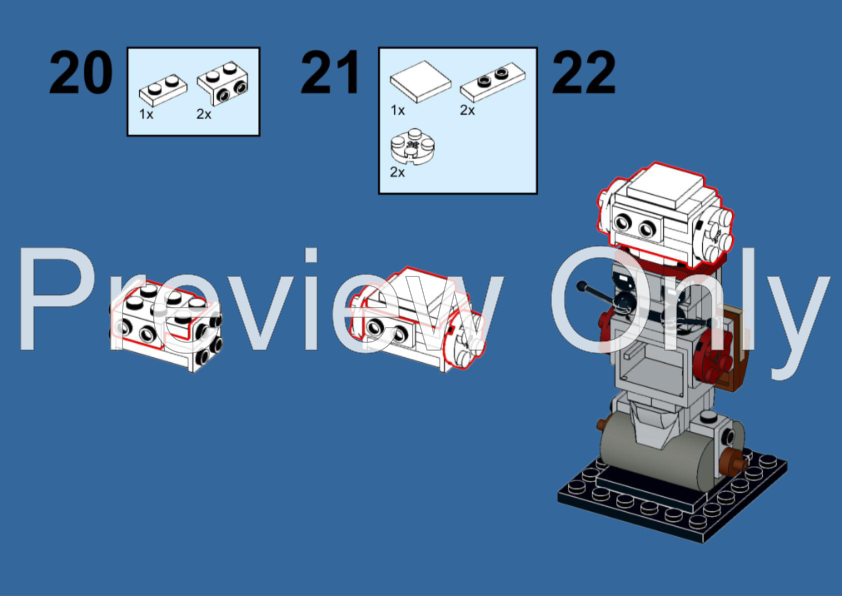 20

1x 2x

21

1x 2x

2x

22

Preview Only