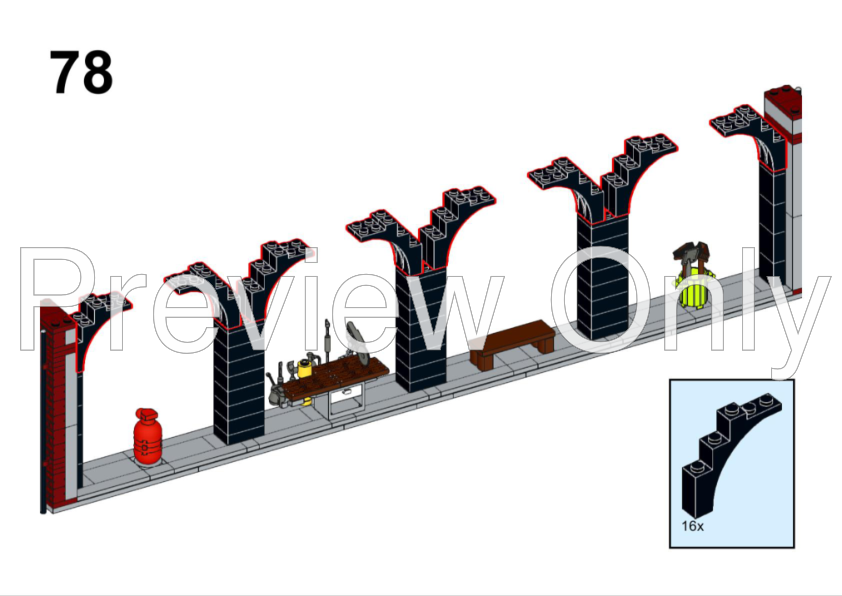 78

Preview Only

16x