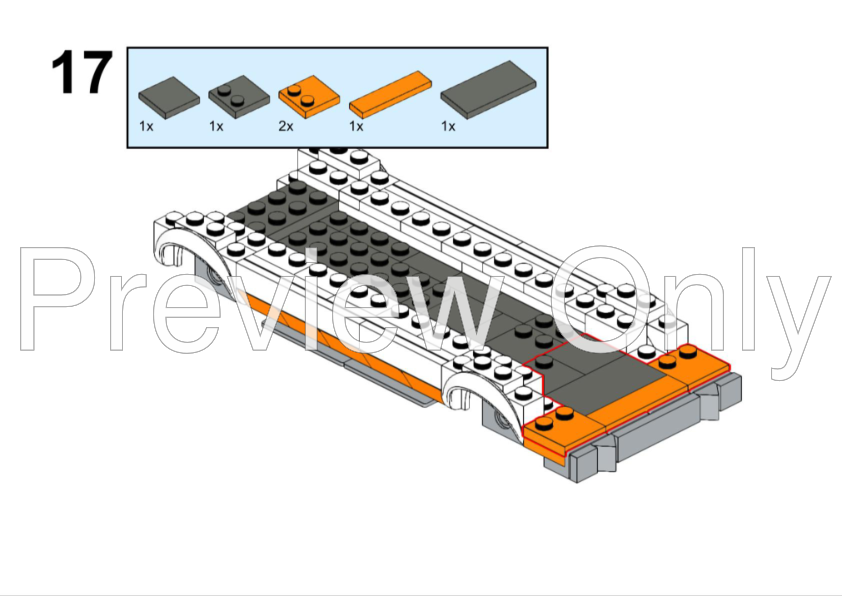 17

1x 1x 2x 1x 1x

Preview Only