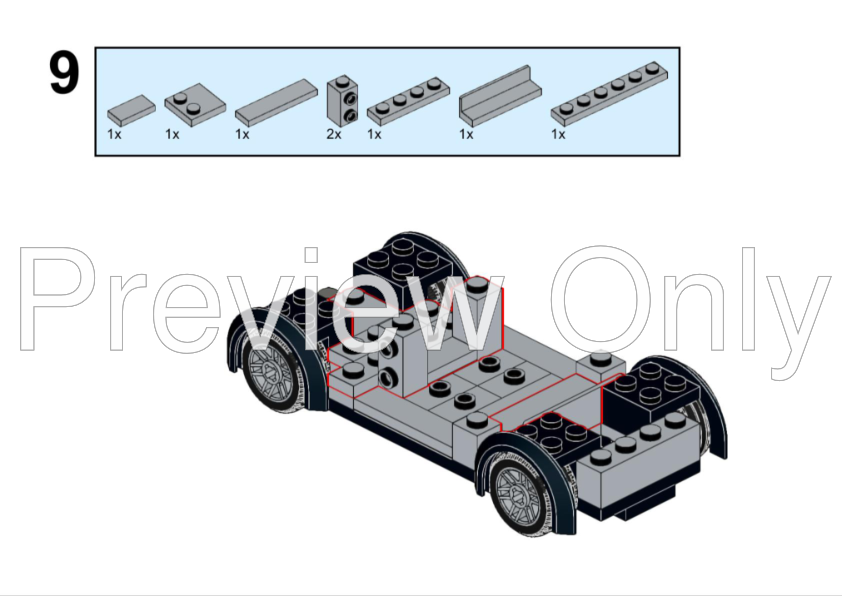 9

1x 1x 1x 2x 1x 1x 1x

Preview Only