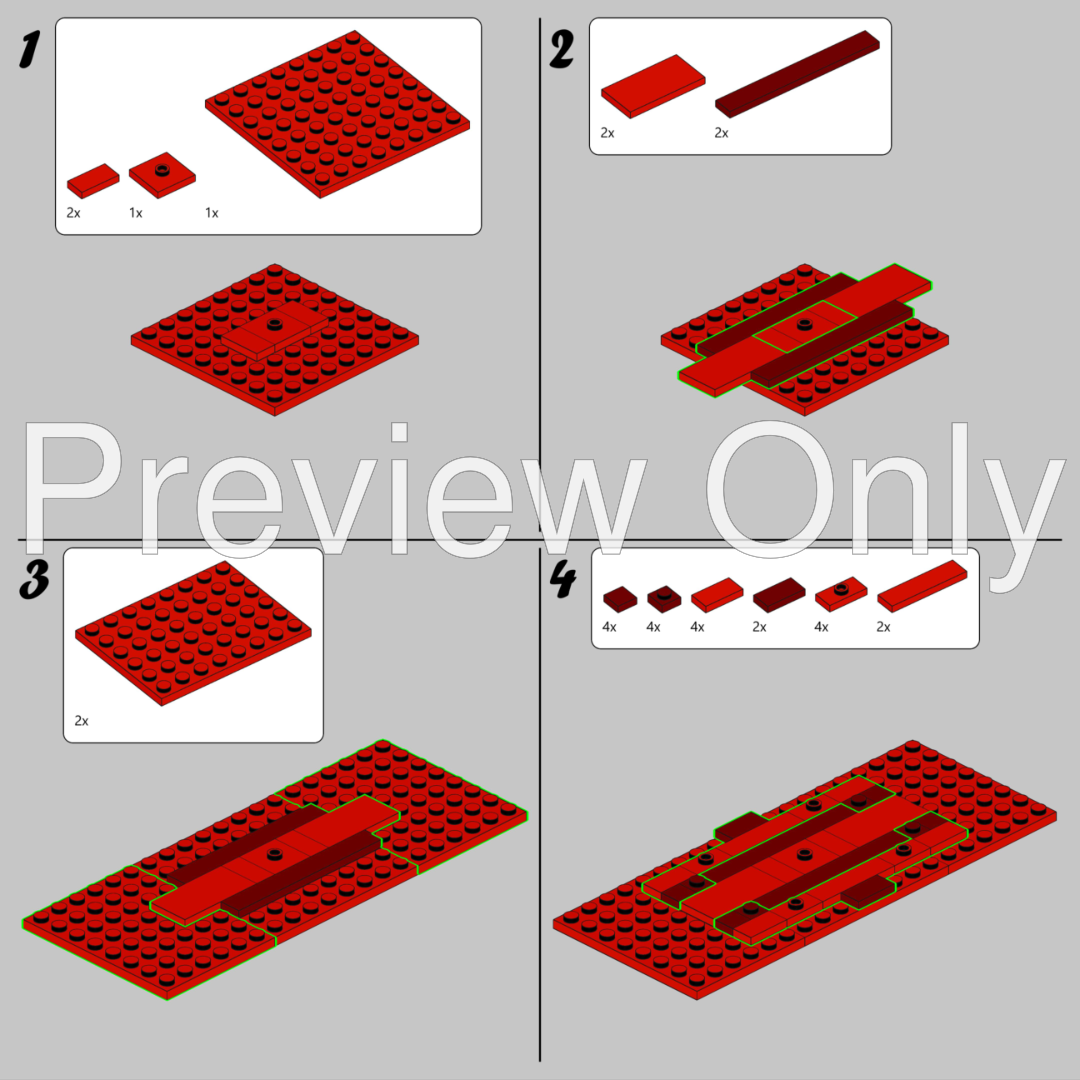 1

2x 1x 1x

2

2x 2x

Preview Only

3

2x

4

4x 4x 4x 2x 4x 2x