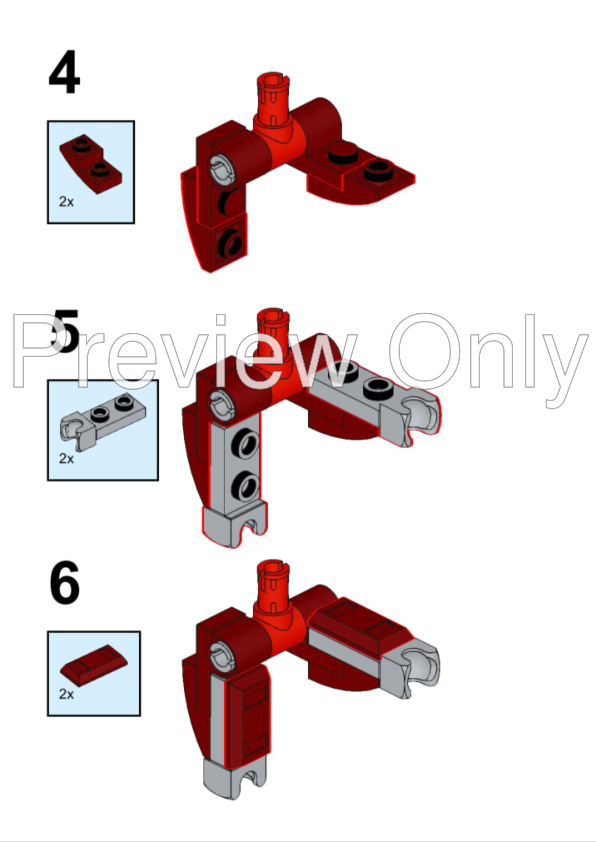 4

2x

5

Preview Only

2x

6

2x