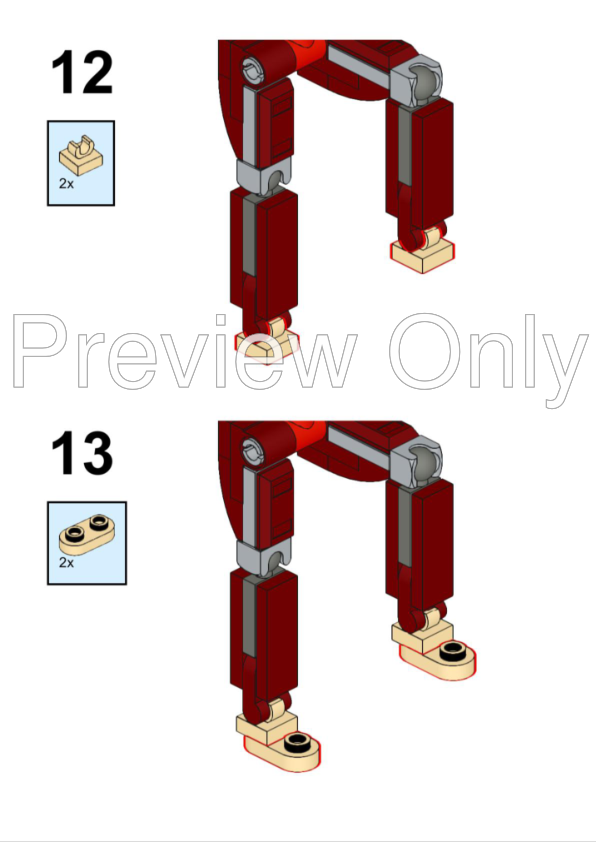 12

2x

Preview Only

13

2x