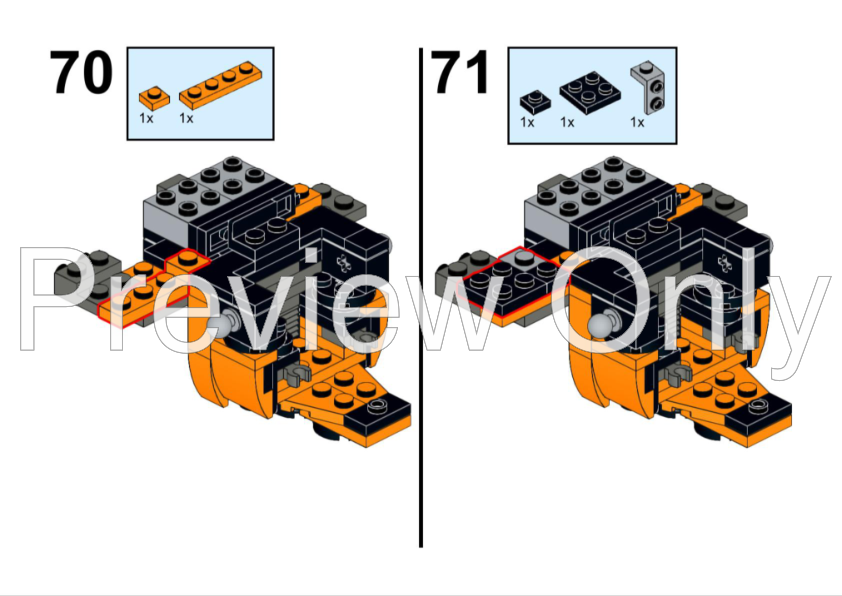 70

1x 1x

71

1x 1x 1x

Preview Only