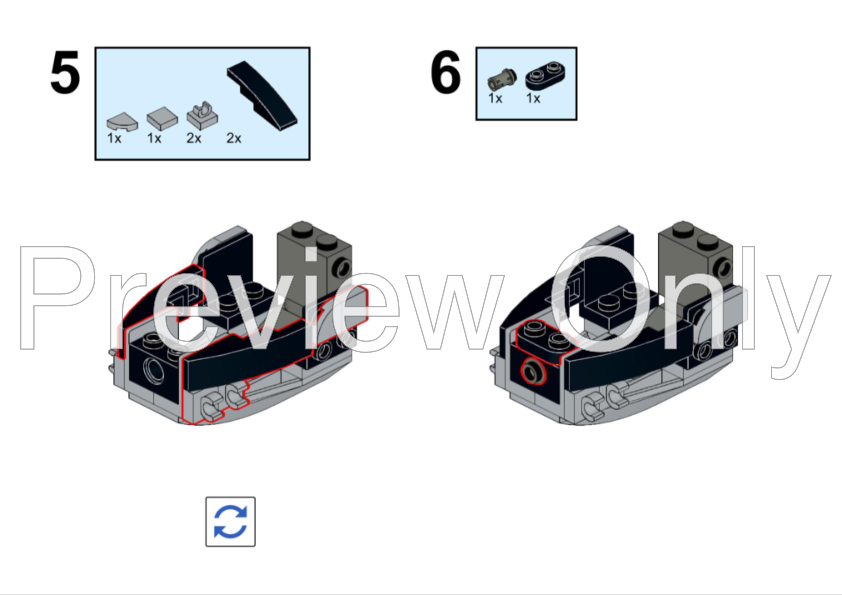 5

1x 1x 2x 2x

6

1x 1x

Preview Only