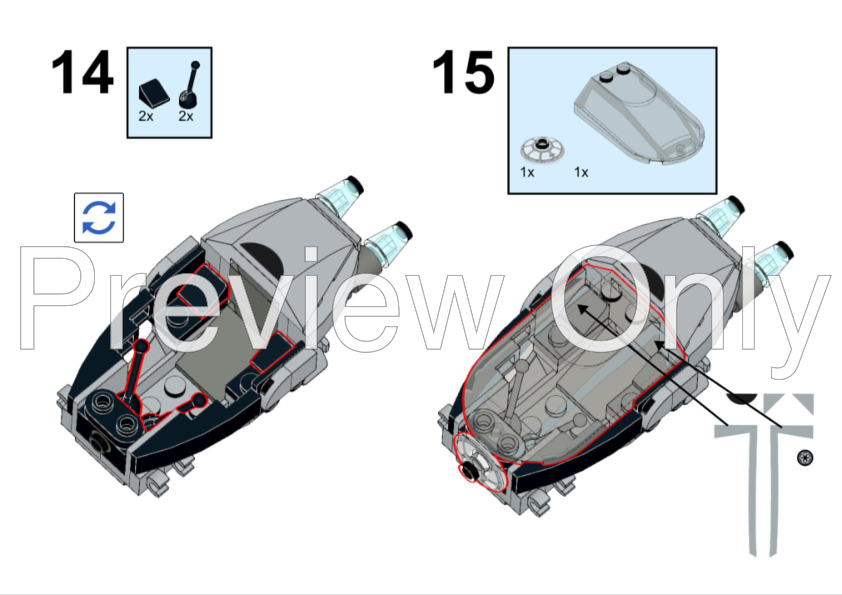 14

2x 2x

15

1x 1x

Preview Only