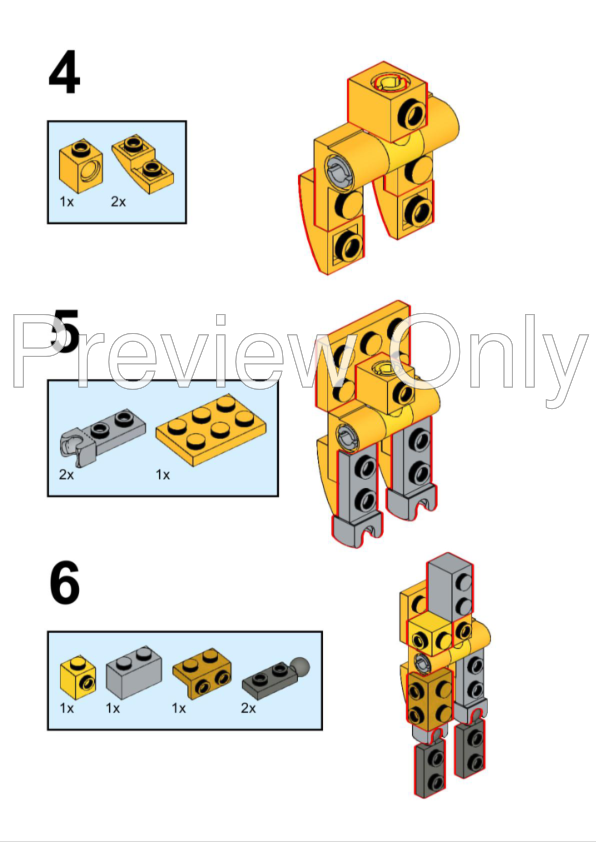 4

1x 2x

5

Preview Only

2x 1x

6

1x 1x 1x 2x