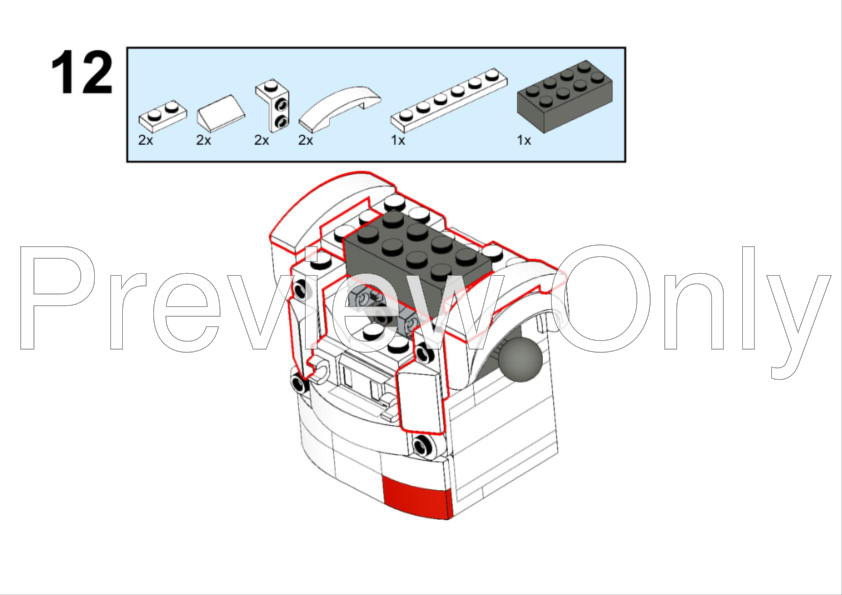 12

2x 2x 2x 2x 1x 1x

Preview Only