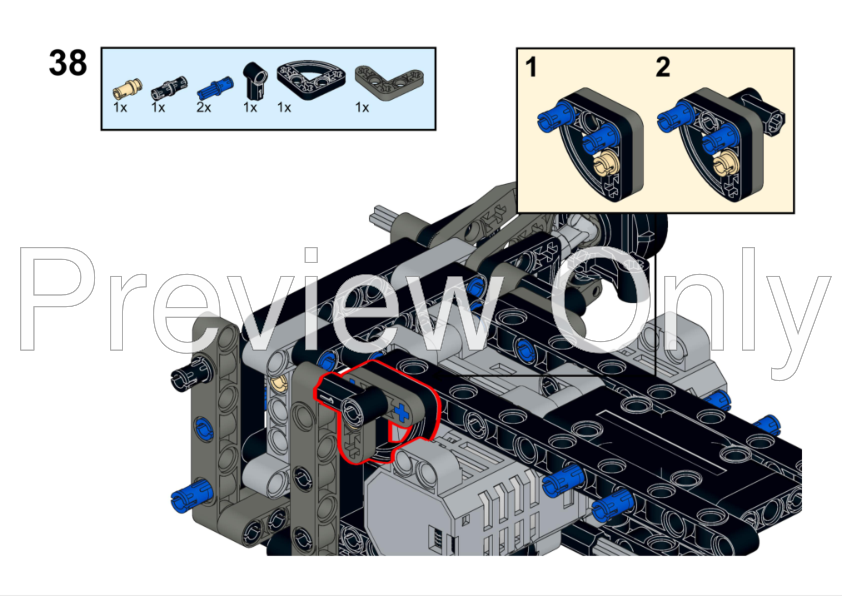 38

1x 1x 2x 1x 1x 1x

1 2

Preview Only