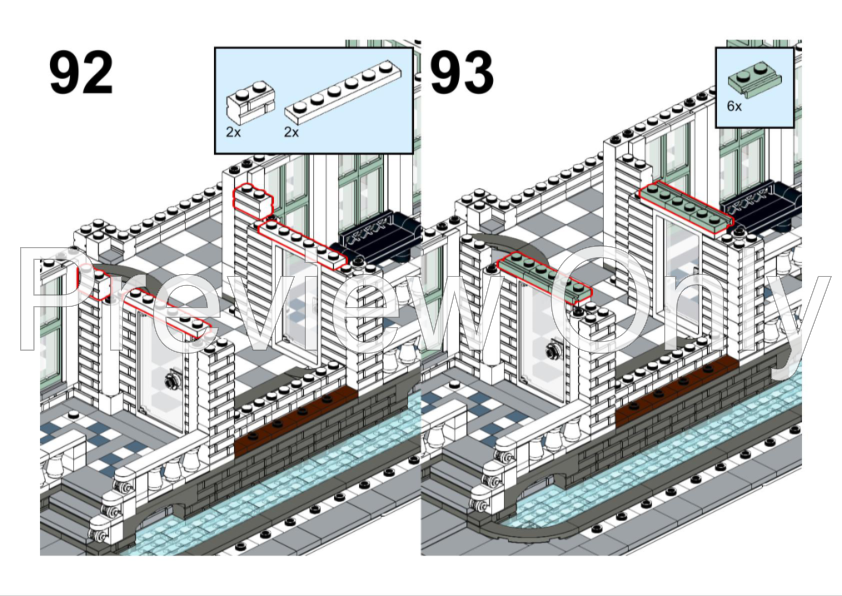 92

2x

2x

93

6x

Preview Only