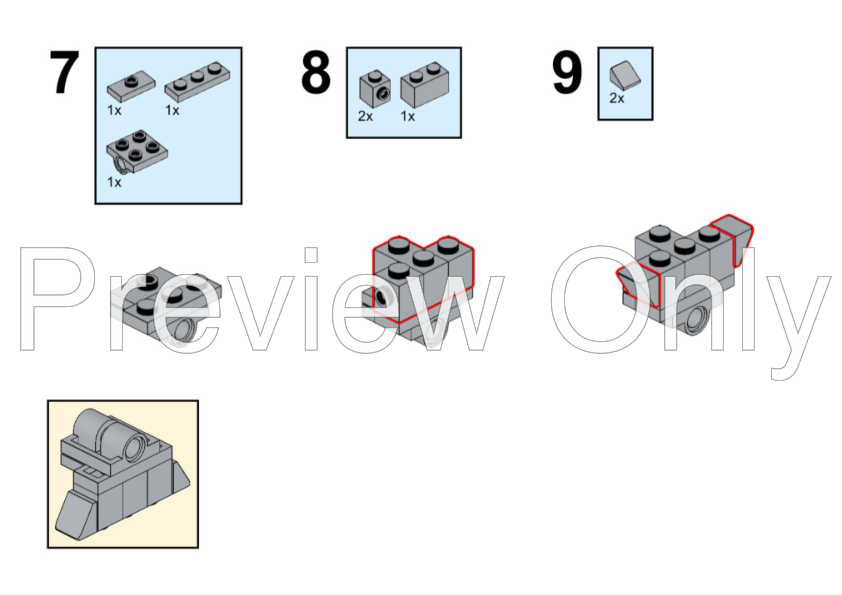 7

1x 1x

1x

8

2x 1x

9

2x

Preview Only