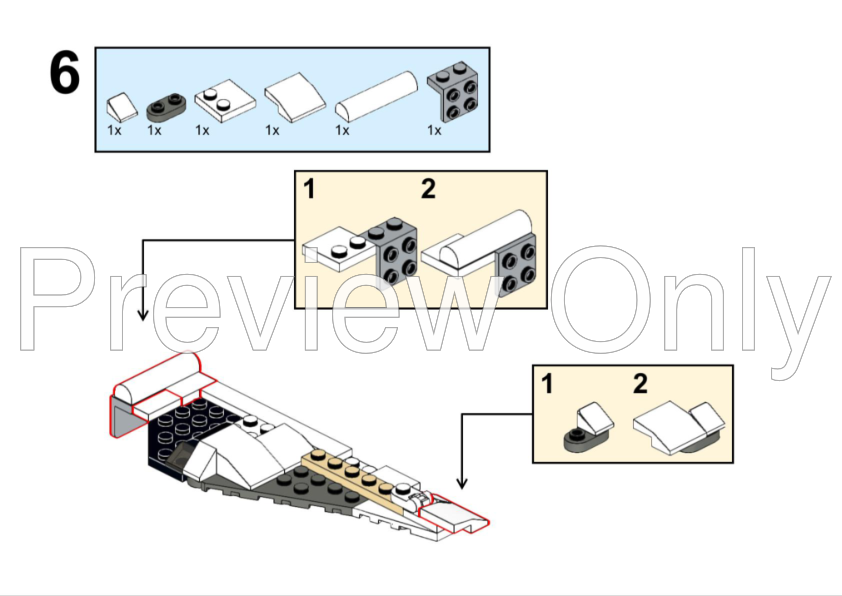 6

1x 1x 1x 1x 1x 1x

1 2

Preview Only

1 2