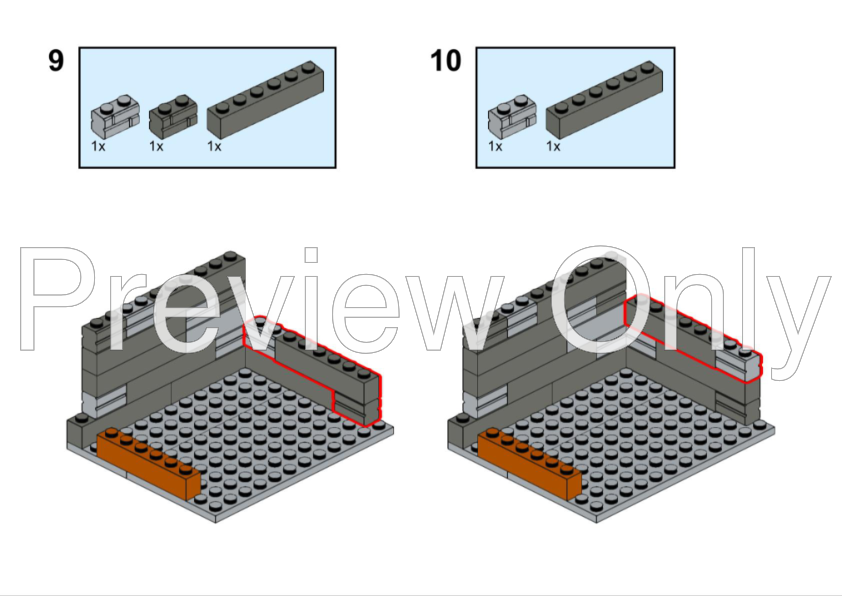 9

1x 1x 1x

10

1x 1x

Preview Only