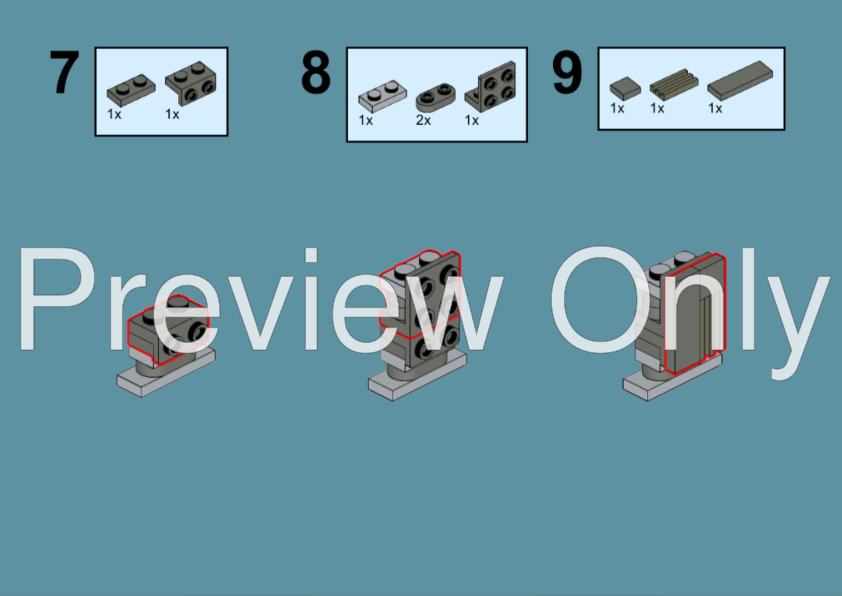 7
1x 1x

8
1x 2x 1x

9
1x 1x 1x

Preview Only