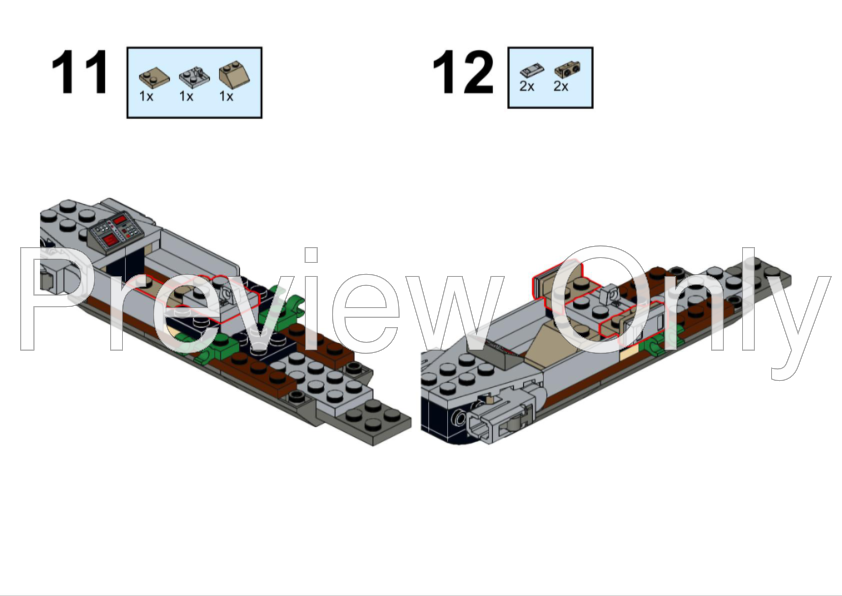 11

1x 1x 1x

12

2x 2x

Preview Only