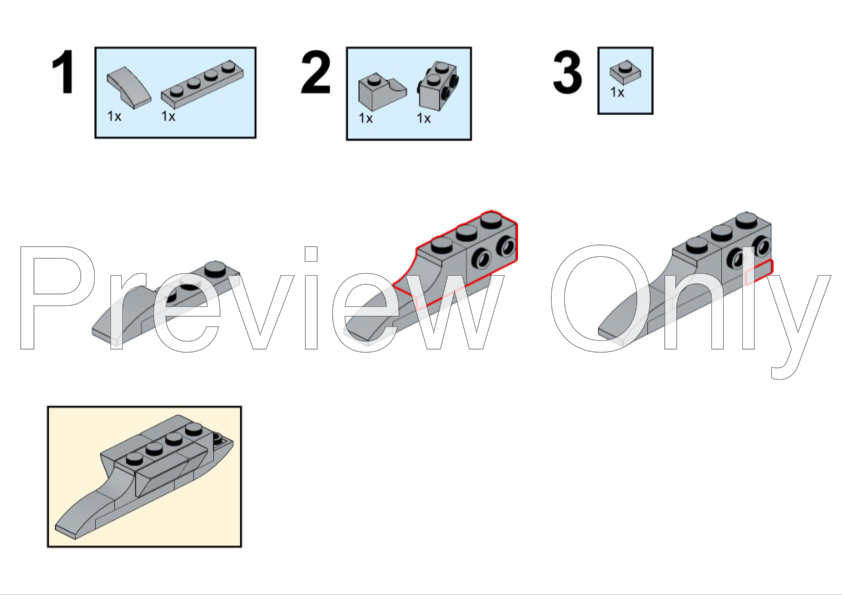 1
1x 1x

2
1x 1x

3
1x

Preview Only