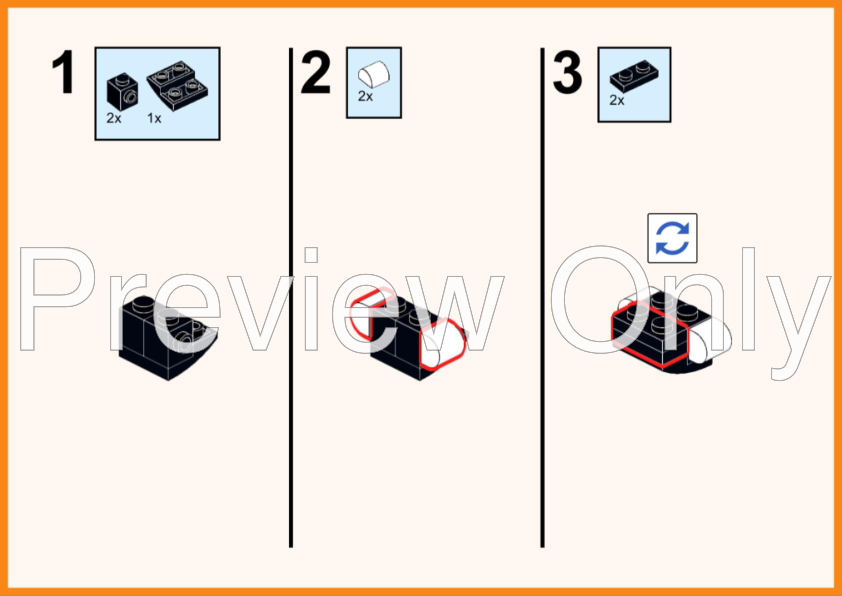 1

2x 1x

2

2x

3

2x

Preview Only