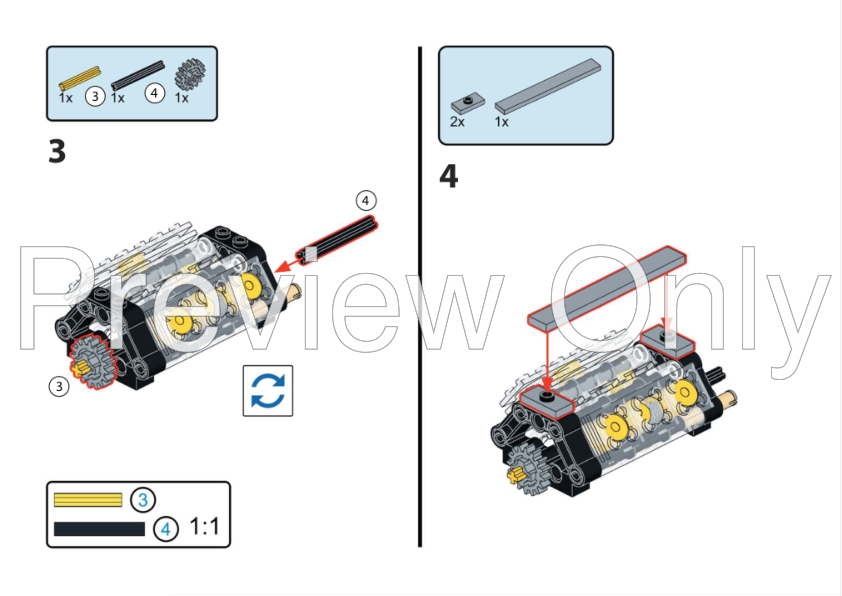 1x 3 1x 4 1x

3

4

3

3

4 1:1

2x 1x

4

Preview Only