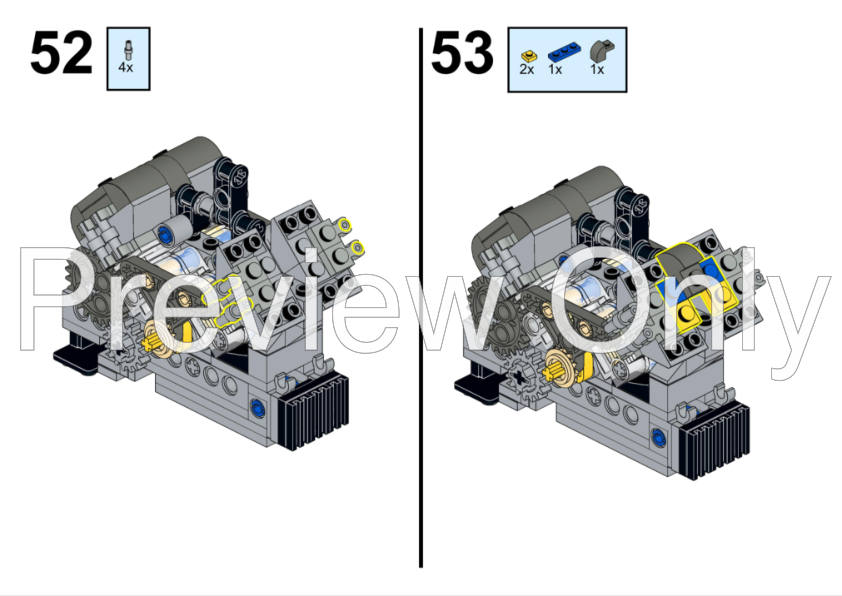 52

4x

53

2x 1x 1x

Preview Only