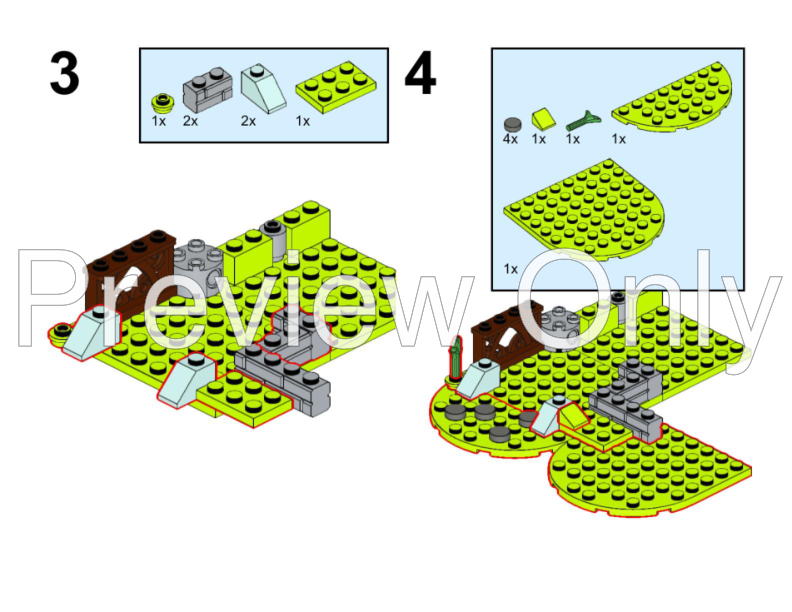 3

1x 2x 2x 1x

4

4x 1x 1x 1x

1x

Preview Only