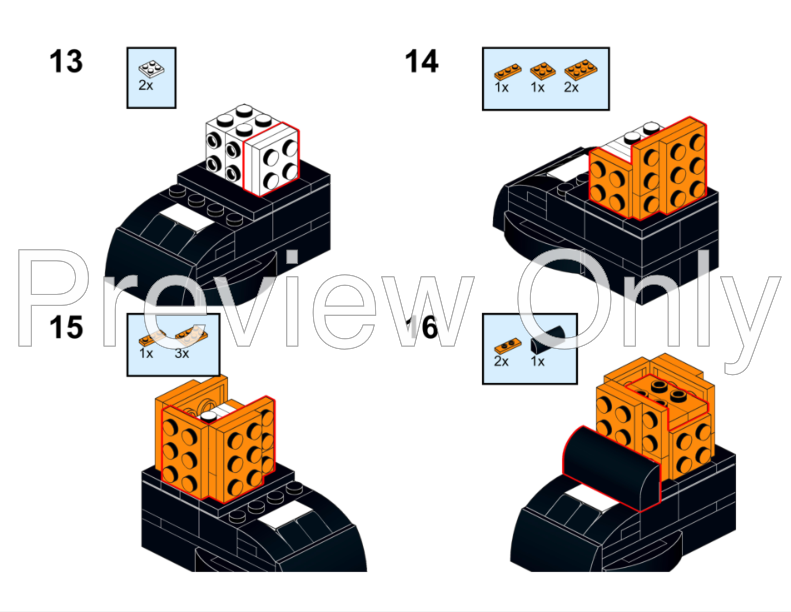 13

2x

14

1x 1x 2x

Preview Only

15

1x 3x

16

2x 1x