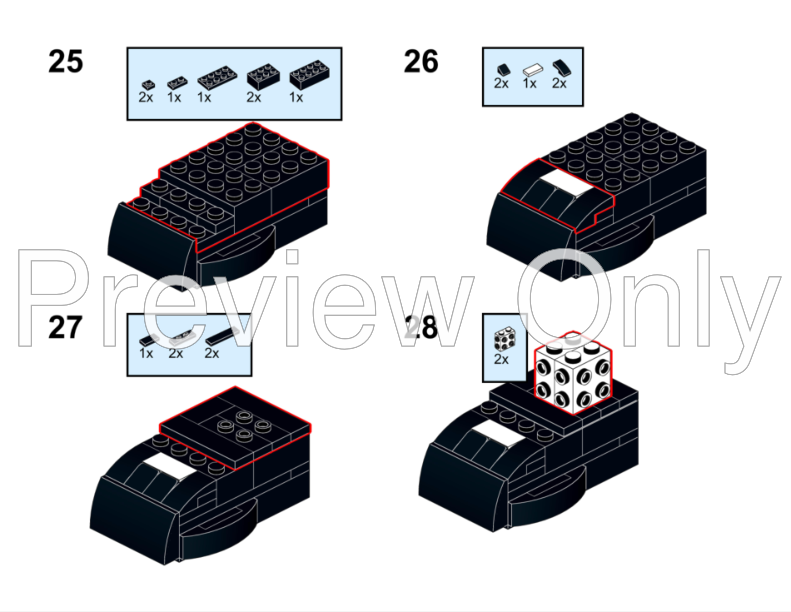 25

2x 1x 1x 2x 1x

26

2x 1x 2x

Preview Only

27

1x 2x 2x

28

2x