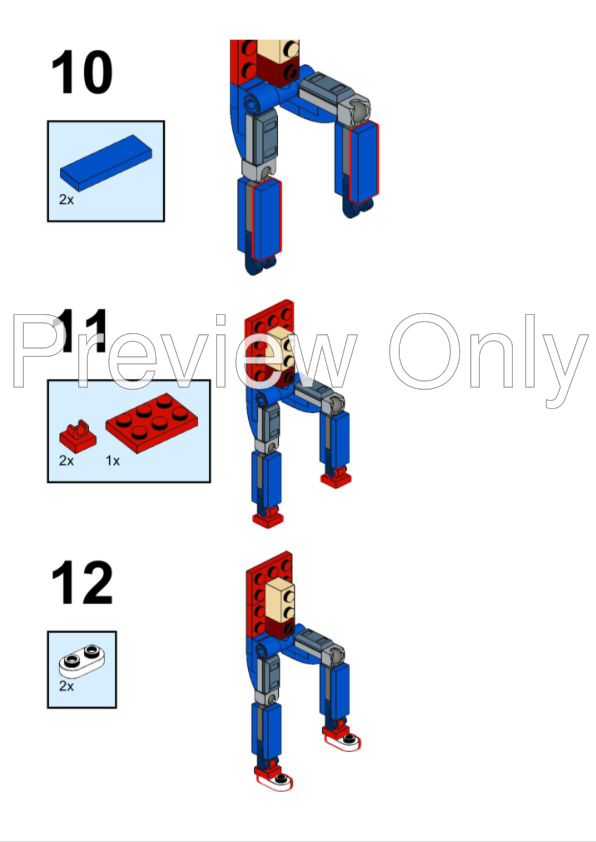 10

2x

11

Preview Only

2x 1x

12

2x